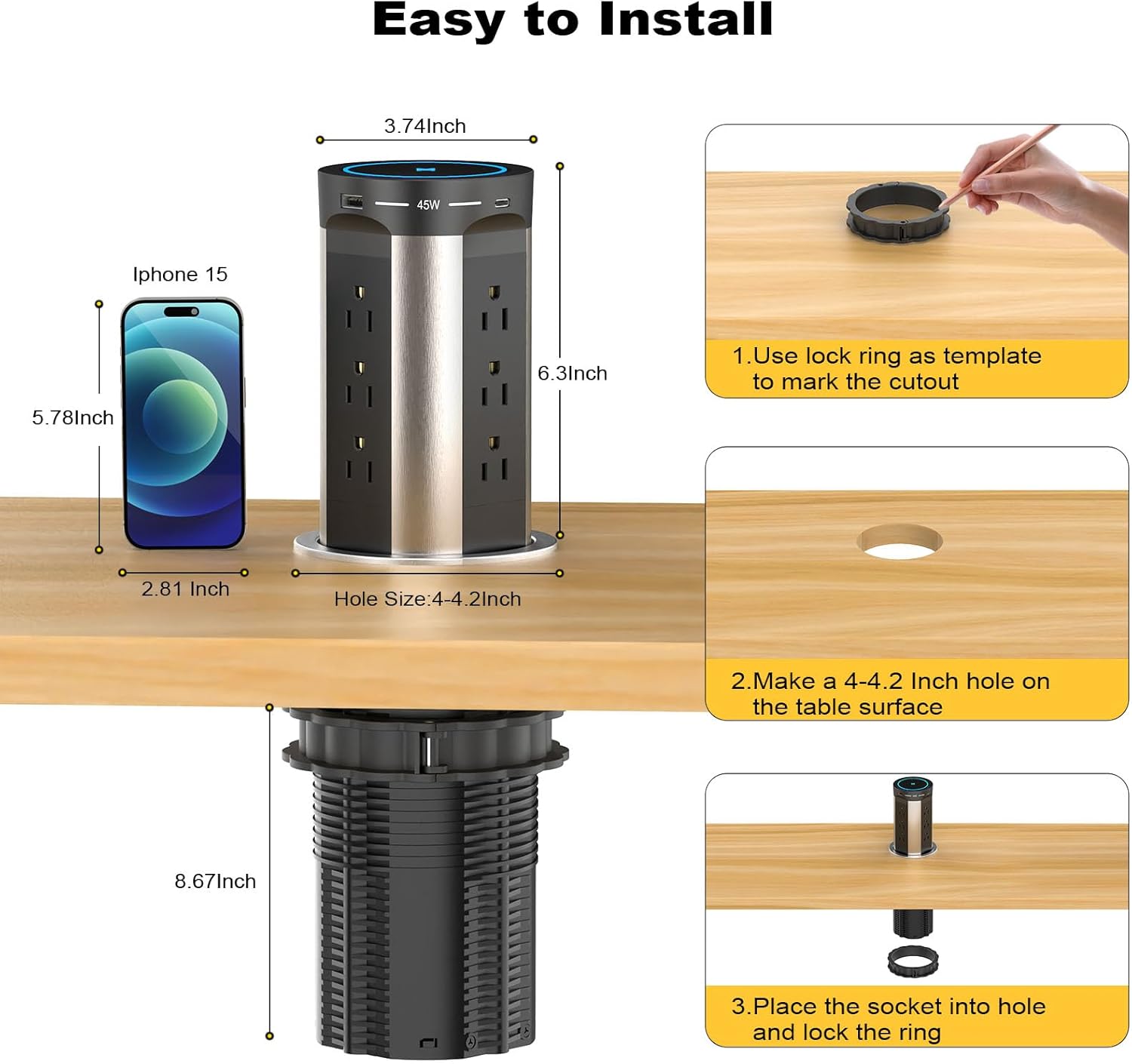 Easy to Install

3.74Inch

45W

Iphone 15

5.78Inch

6.3Inch

2.81 Inch

Hole Size:4-4.2Inch

8.67Inch

1.Use lock ring as template to mark the cutout

2.Make a 4-4.2 Inch hole on the table surface

3.Place the socket into hole and lock the ring