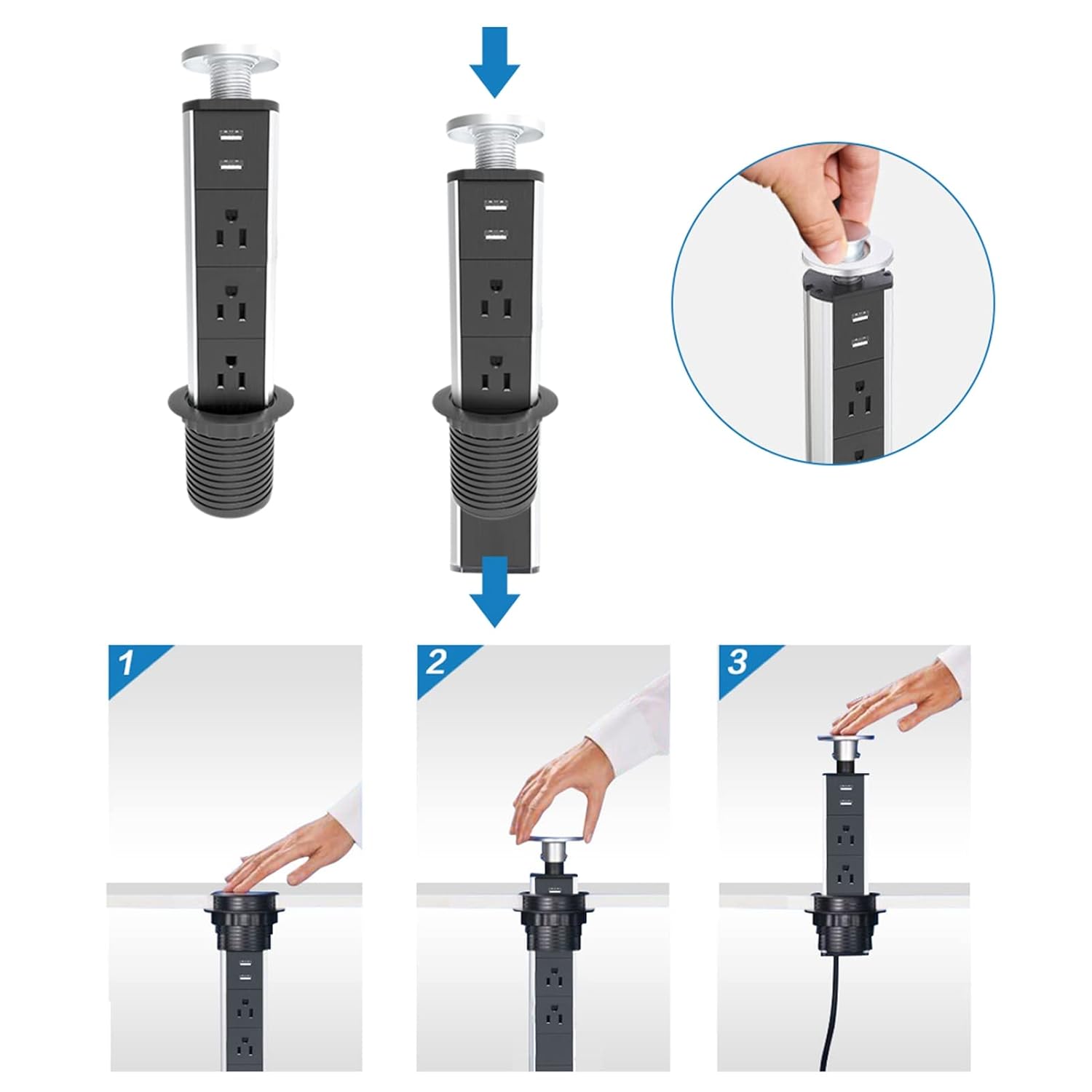 1

2

3