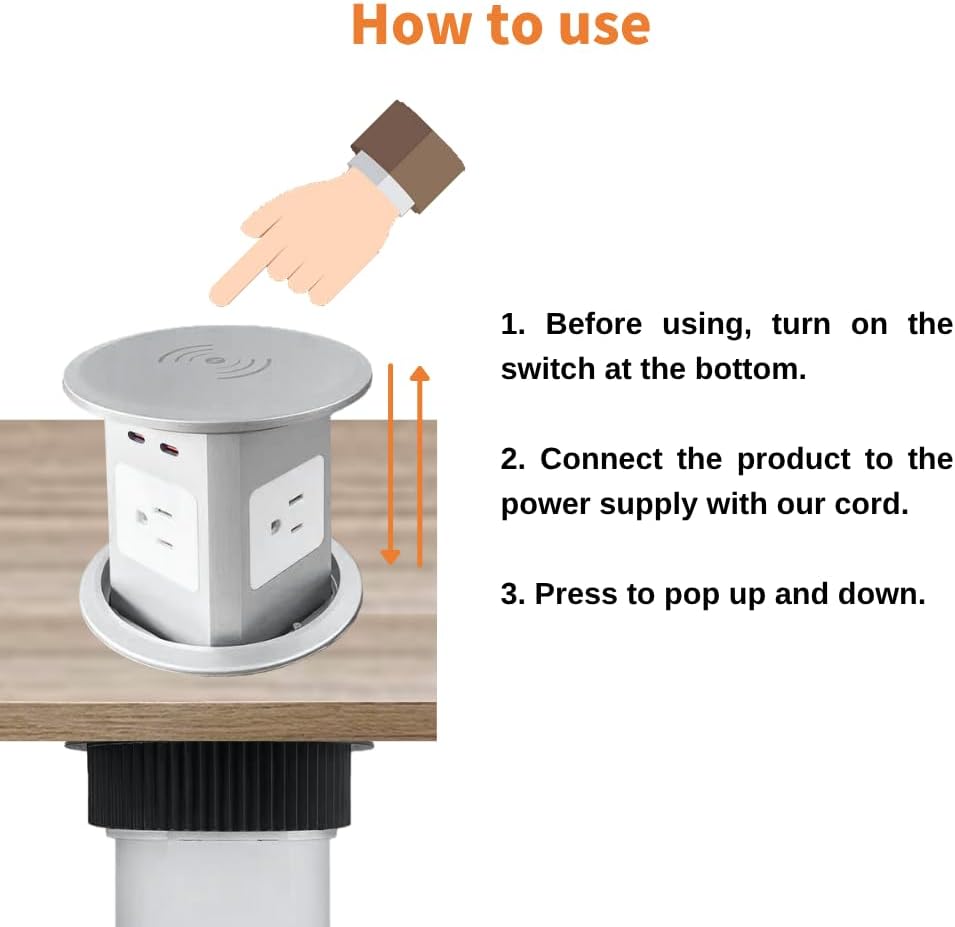 How to use

1. Before using, turn on the switch at the bottom.

2. Connect the product to the power supply with our cord.

3. Press to pop up and down.